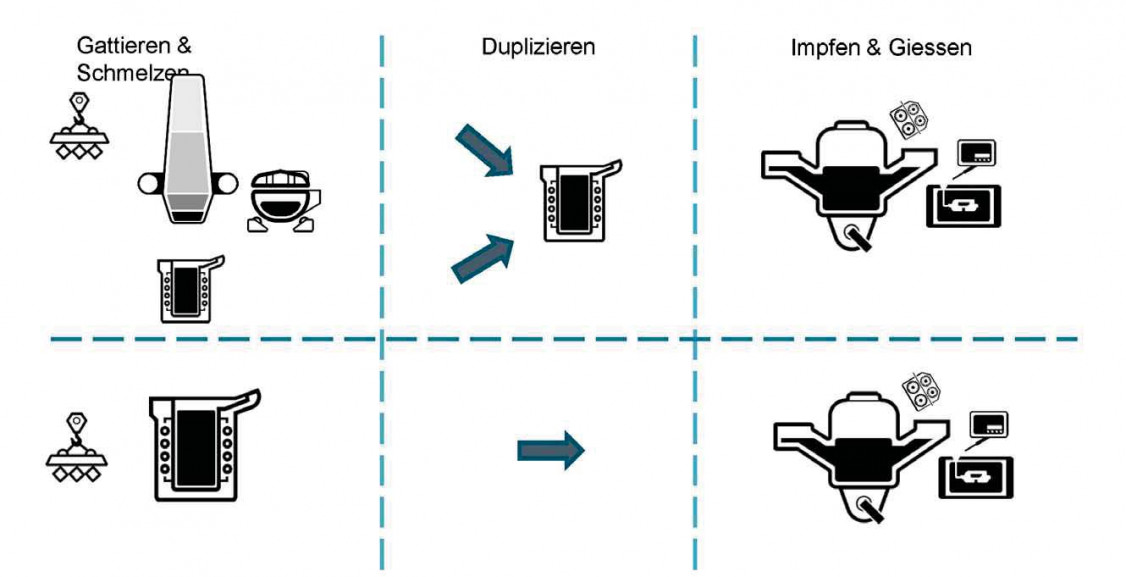 Gattieren & Schmelzen

Duplizieren

Impfen & Giessen